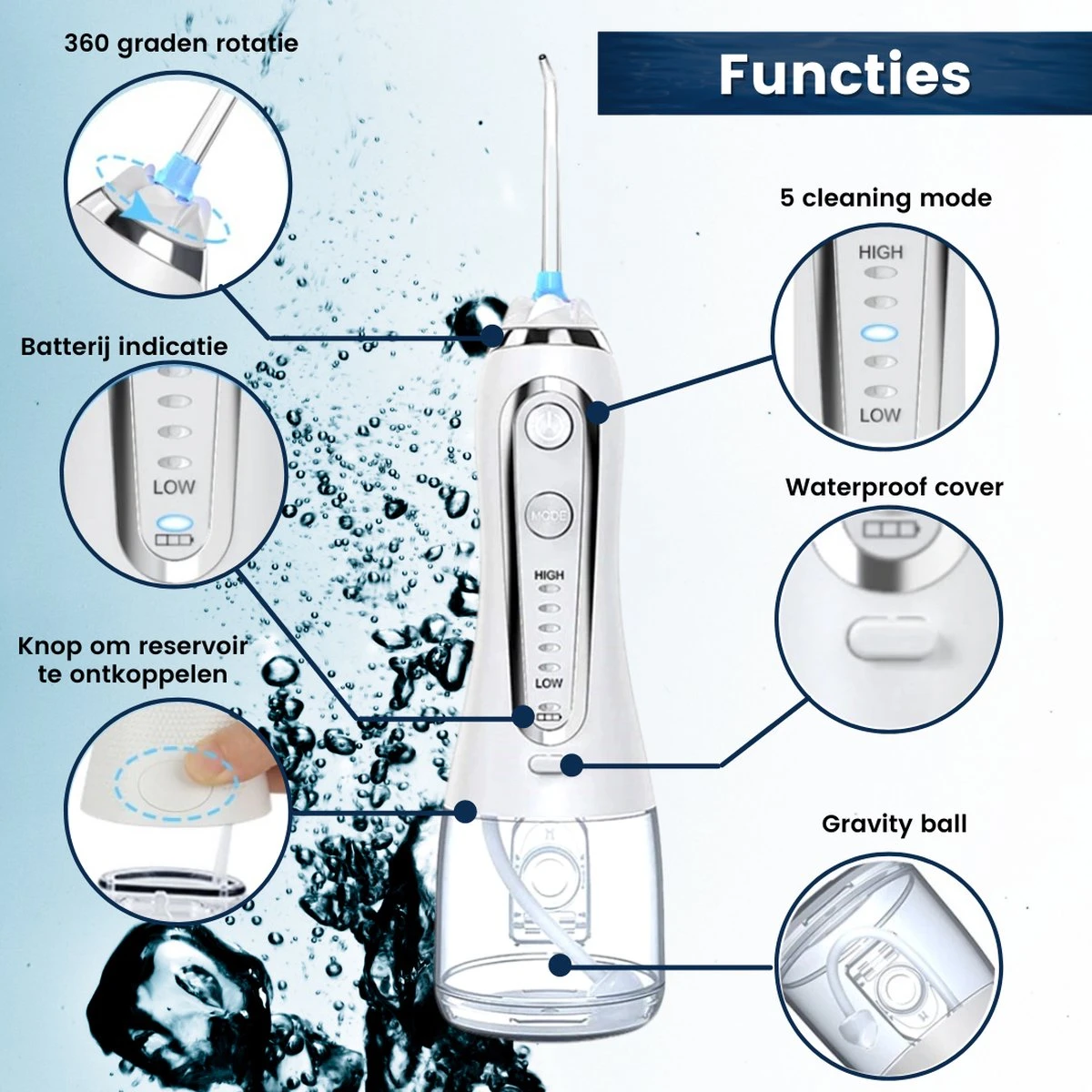 Functies

360 graden rotatie

Batterij indicatie

LOW

Knop om reservoir te ontkoppelen

MODE

HIGH

LOW

5 cleaning mode

HIGH

LOW

Waterproof cover

Gravity ball