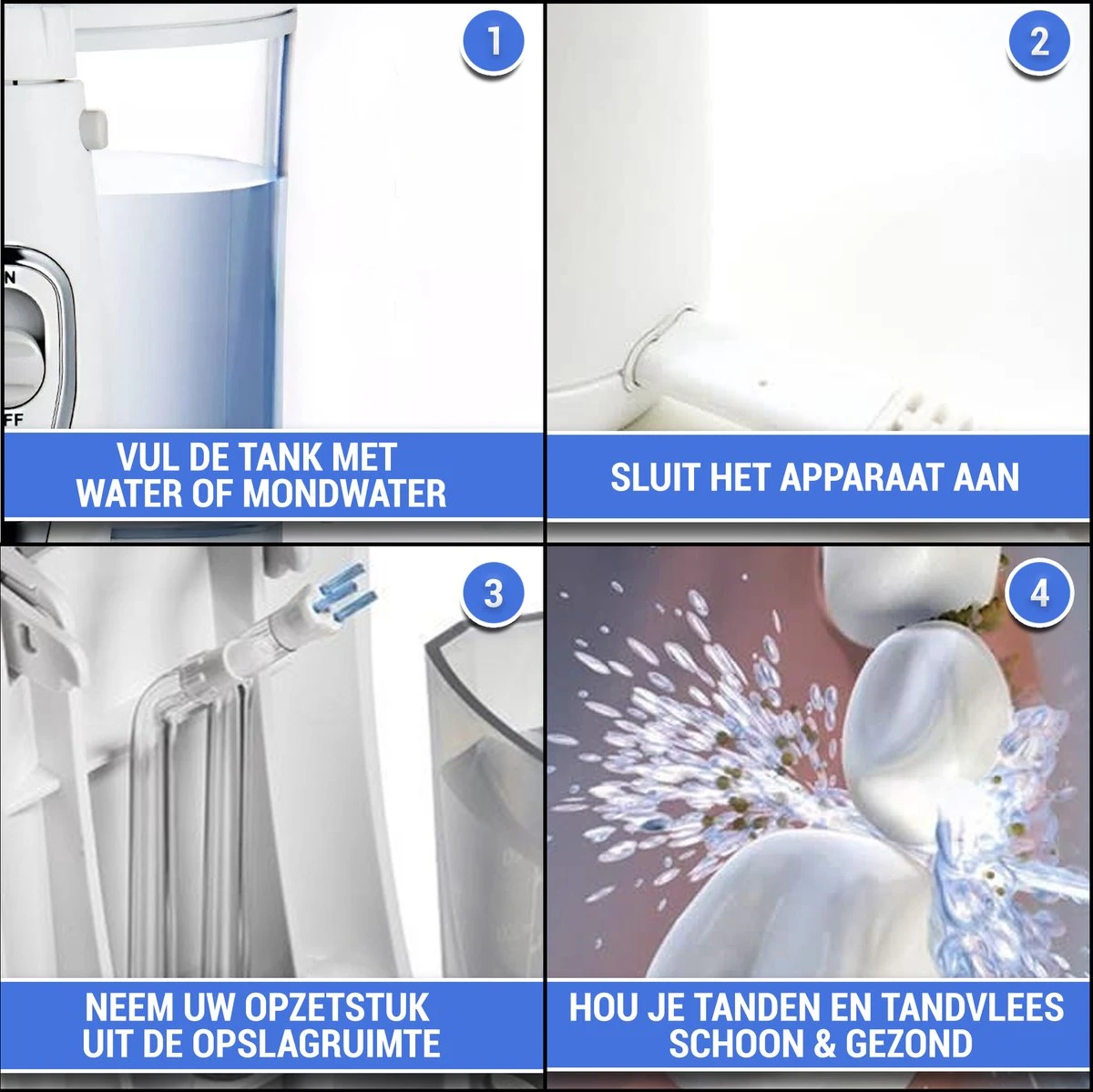 1

N

FF

VUL DE TANK MET WATER OF MONDWATER

2

SLUIT HET APPARAAT AAN

3

NEEM UW OPZETSTUK UIT DE OPSLAGRUIMTE

4

HOU JE TANDEN EN TANDVLEES SCHOON & GEZOND