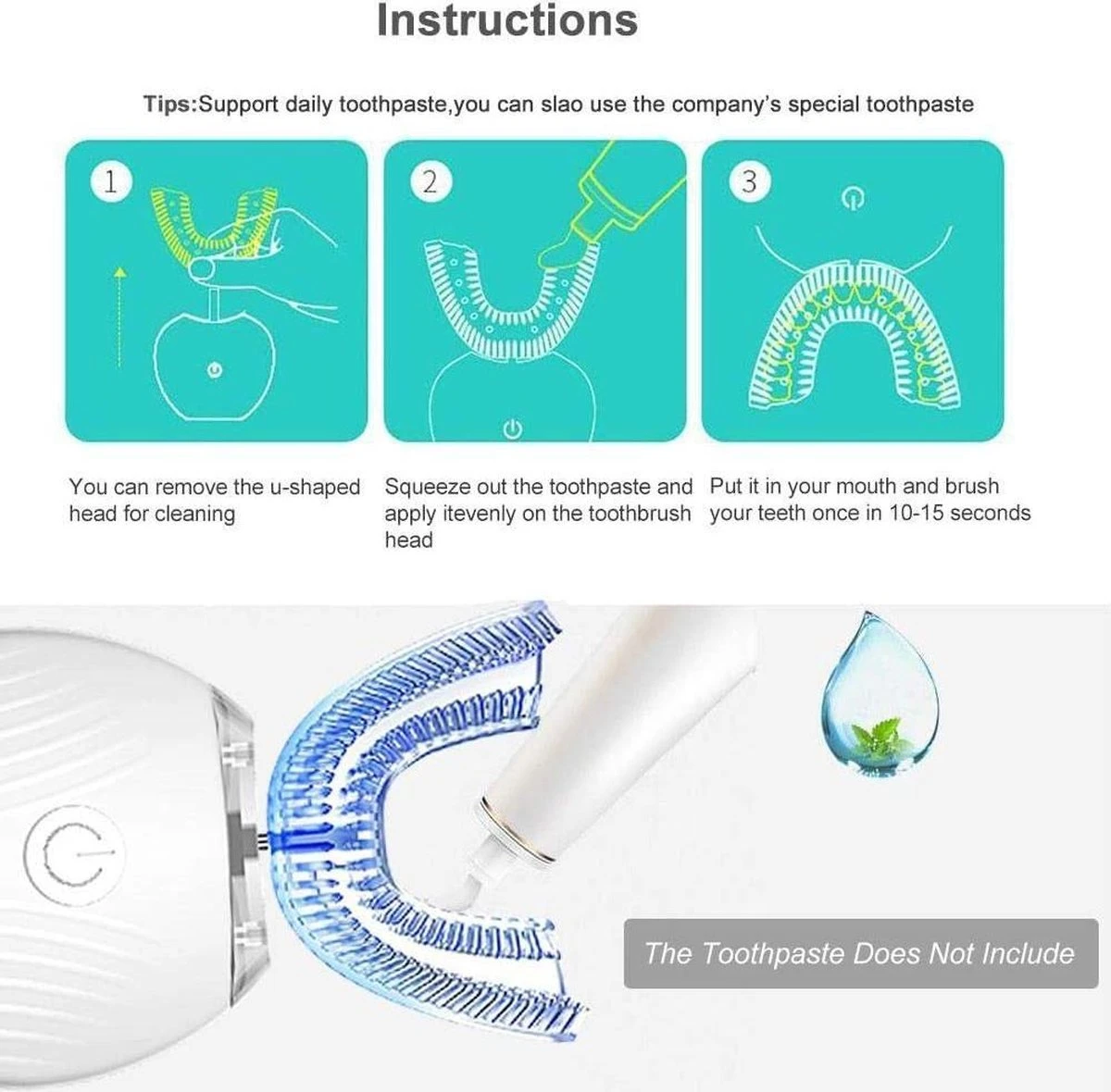 Instructions

Tips:Support daily toothpaste,you can slao use the company's special toothpaste

1

2

3

You can remove the u-shaped head for cleaning

Squeeze out the toothpaste and apply itevenly on the toothbrush head

Put it in your mouth and brush your teeth once in 10-15 seconds

The Toothpaste Does Not Include