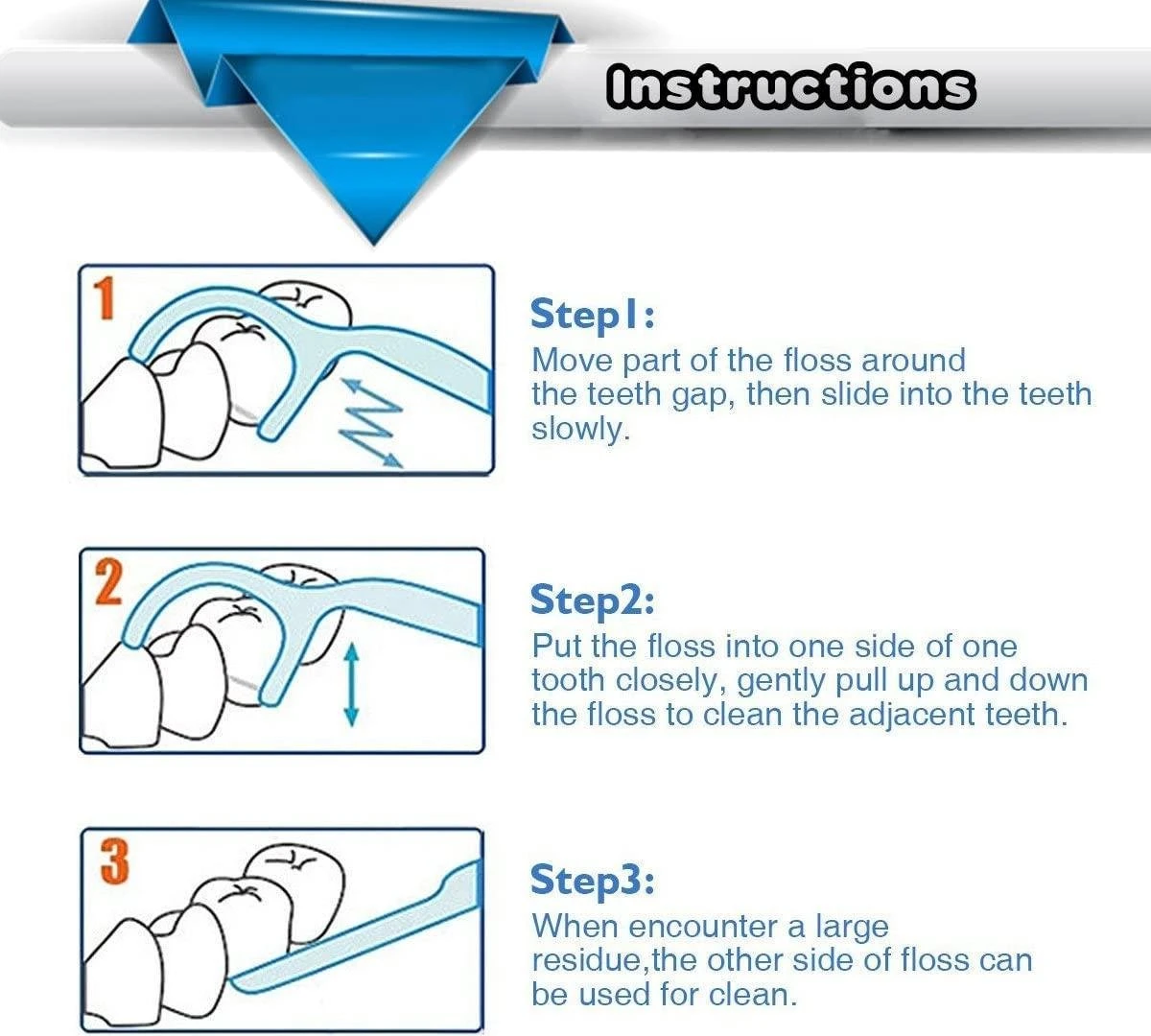 Instructions

1

Step1:
Move part of the floss around the teeth gap, then slide into the teeth slowly.

2

Step2:
Put the floss into one side of one tooth closely, gently pull up and down the floss to clean the adjacent teeth.

3

Step3:
When encounter a large residue,the other side of floss can be used for clean.