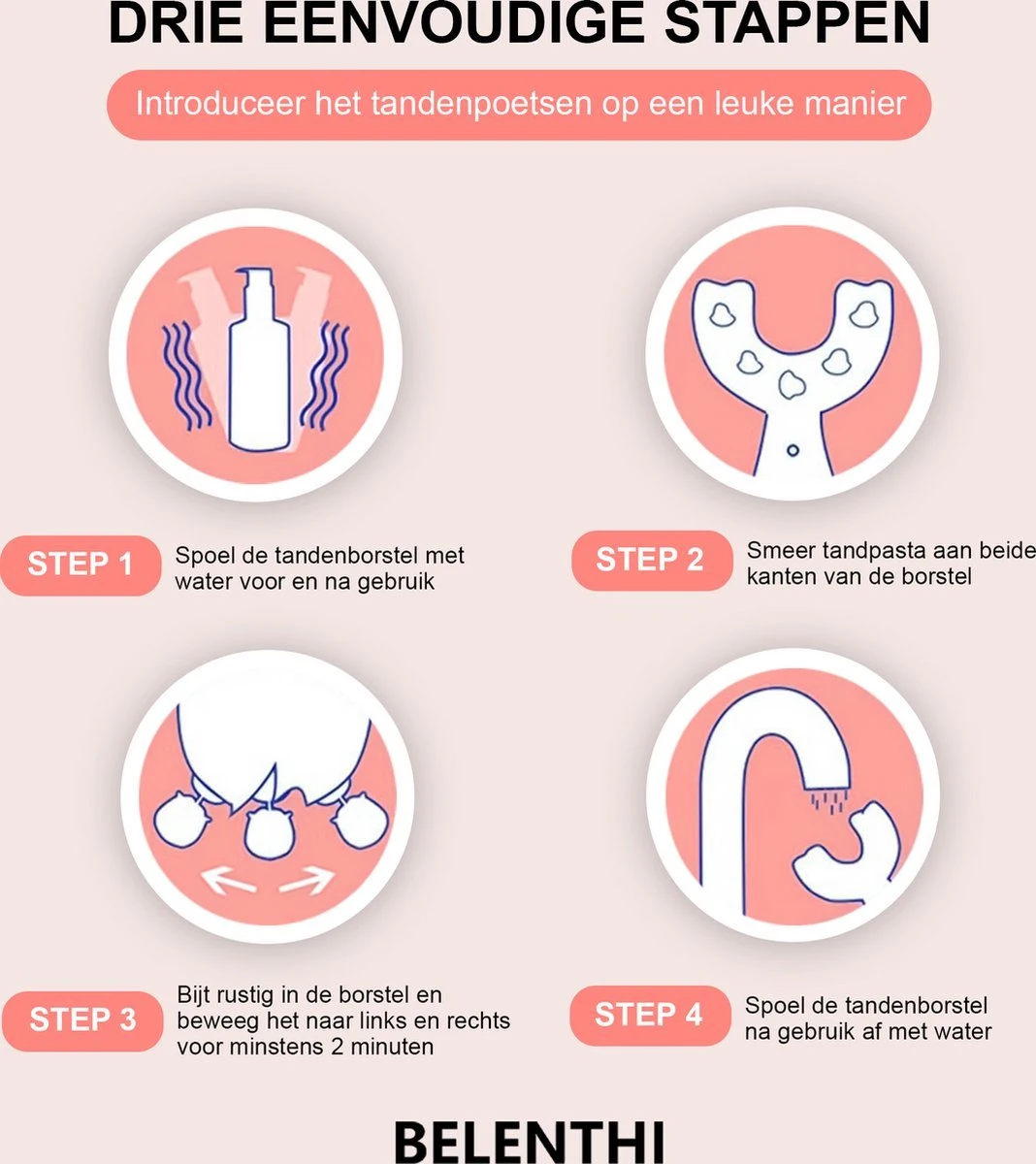 DRIE EENVOUDIGE STAPPEN

Introduceer het tandenpoetsen op een leuke manier

STEP 1 Spoel de tandenborstel met water voor en na gebruik

STEP 2 Smeer tandpasta aan beide kanten van de borstel

STEP 3 Bijt rustig in de borstel en beweeg het naar links en rechts voor minstens 2 minuten

STEP 4 Spoel de tandenborstel na gebruik af met water

BELENTHI